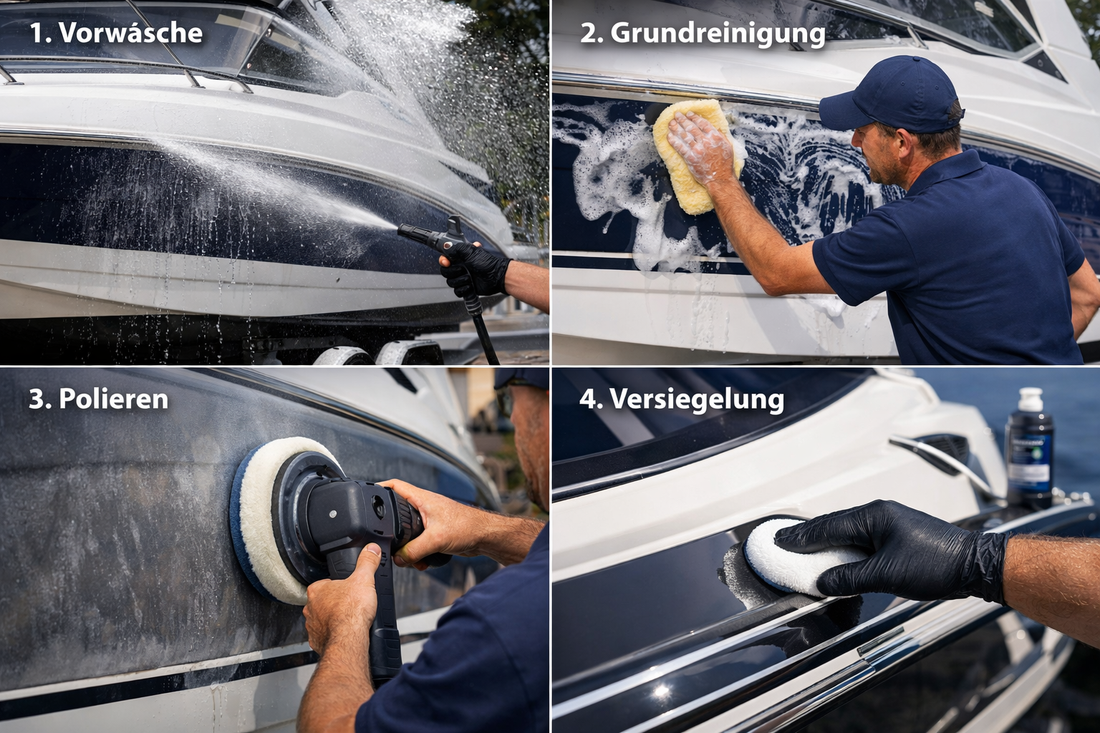 1. Vorwäsche

2. Grundreinigung

3. Polieren

4. Versiegelung